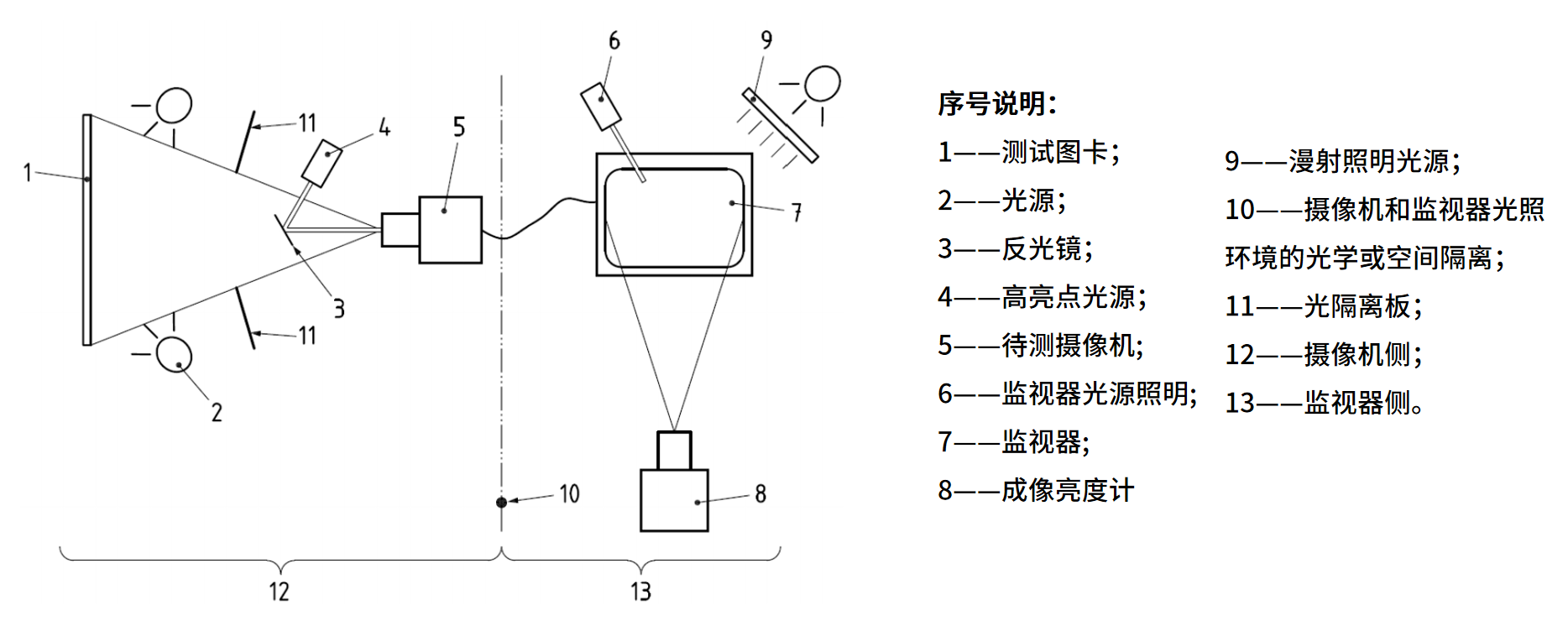 6

9

11

4

5

1

7

3

11

2

10

8

12

13

序号说明：

1——测试图卡；

2——光源；

3——反光镜；

4——高亮点光源；

5——待测摄像机；

6——监视器光源照明；

7——监视器；

8——成像亮度计

9——漫射照明光源；

10——摄像机和监视器光照环境的光学或空间隔离；

11——光隔离板；

12——摄像机侧；

13——监视器侧。